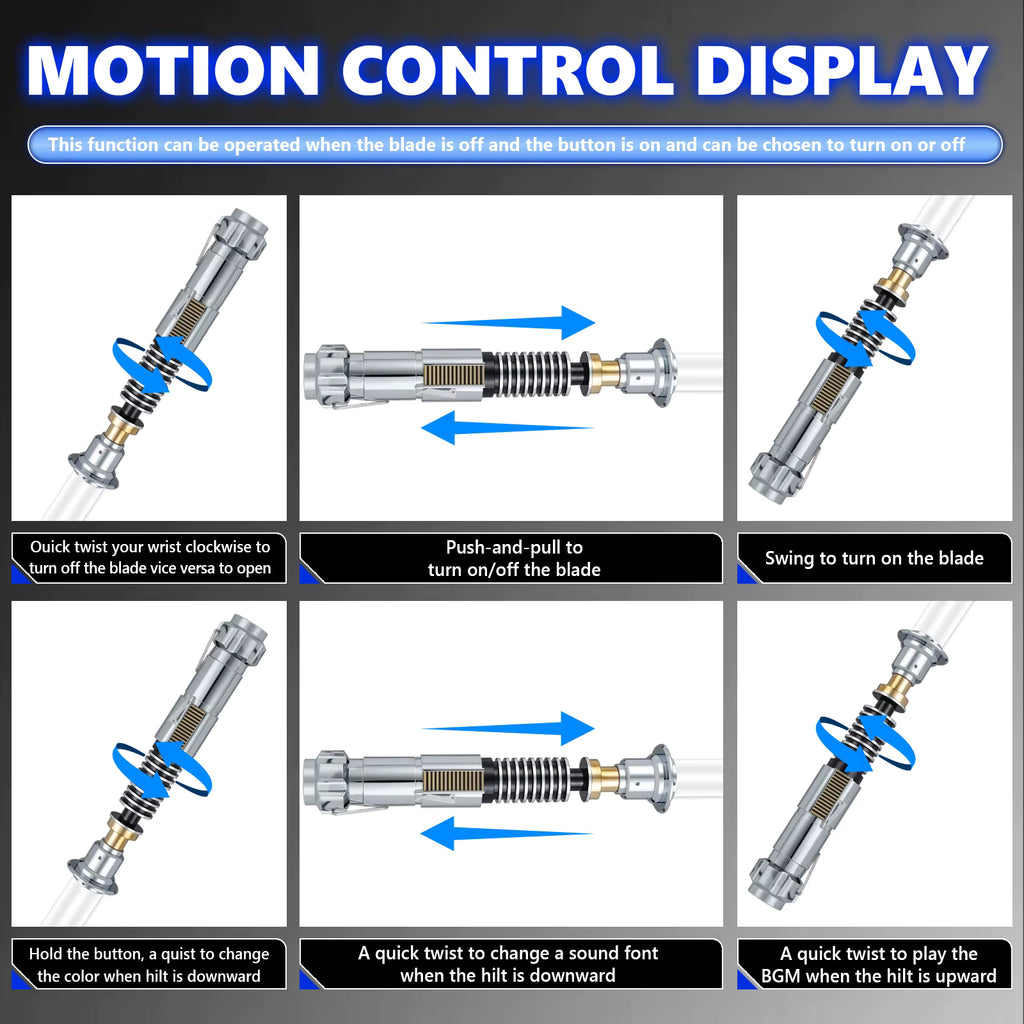 MOTION CONTROL DISPLAY

This function can be operated when the blade is off and the button is on and can be chosen to turn on or off

Ouick twist your wrist clockwise to turn off the blade vice versa to open

Push-and-pull to turn on/off the blade

Swing to turn on the blade

Hold the button, a quist to change the color when hilt is downward

A quick twist to change a sound font when the hilt is downward

A quick twist to play the BGM when the hilt is upward